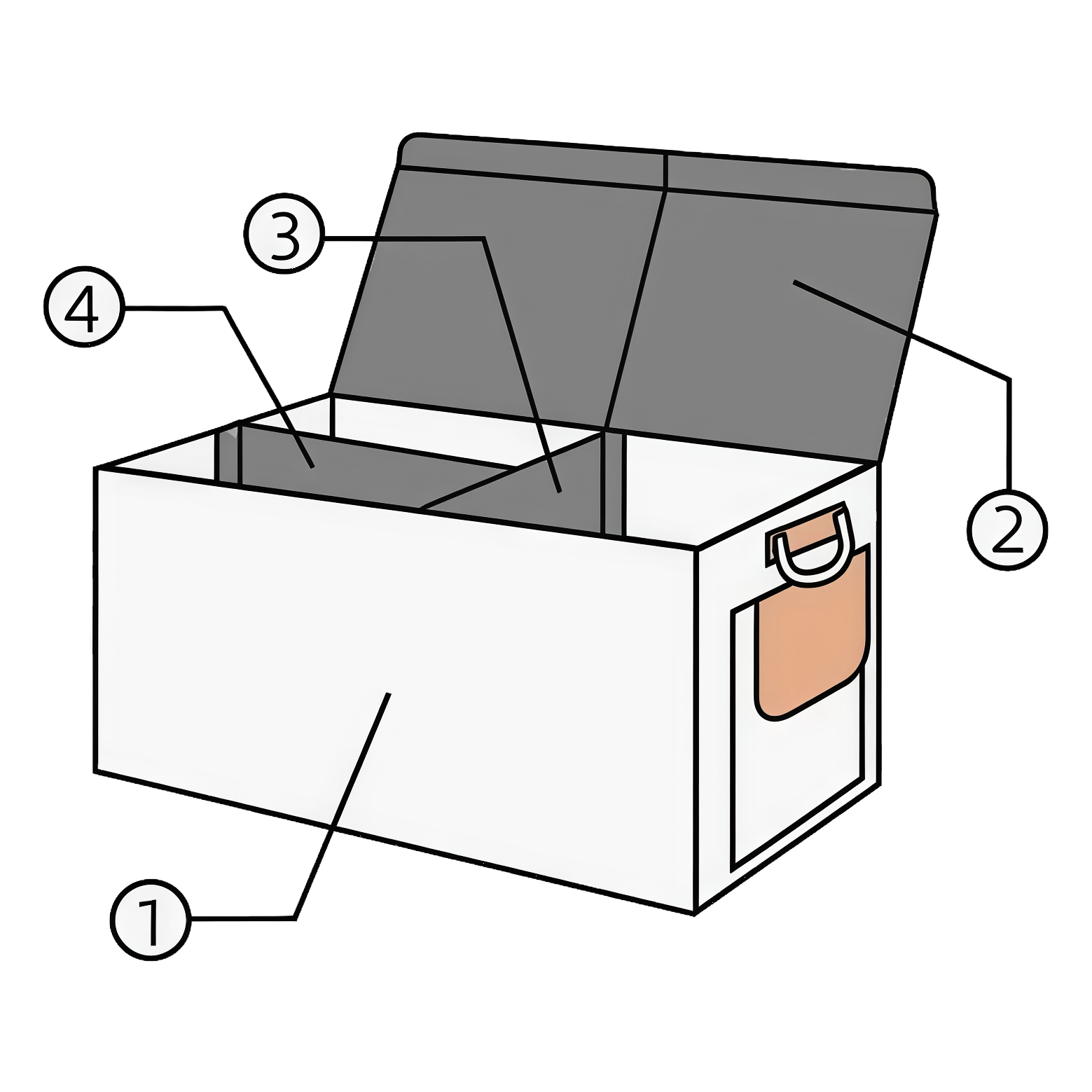 3
4
2
1